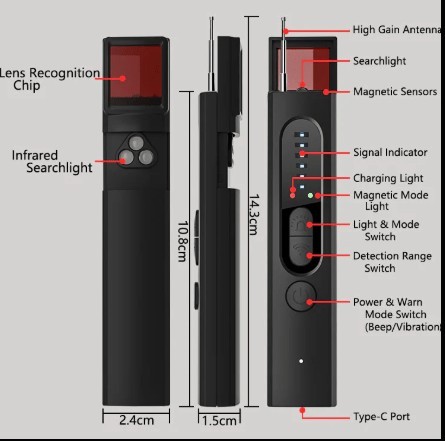 Lens Recognition Chip

Infrared Searchlight

10.8cm

14.3cm

2.4cm

1.5cm

High Gain Antenna

Searchlight

Magnetic Sensors

Signal Indicator

Charging Light

Magnetic Mode Light

Light & Mode Switch

Detection Range Switch

Power & Warn Mode Switch (Beep/Vibration)

Type-C Port